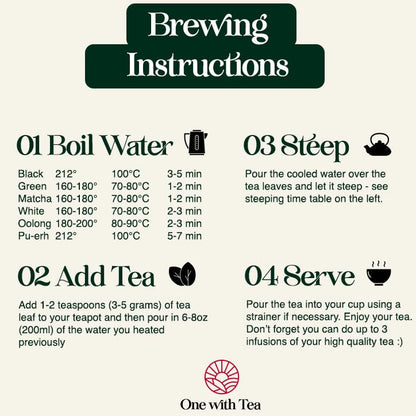 Brewing Instructions

01 Boil Water

| Black | 212° | 100°C | 3-5 min |
|---|---|---|---|
| Green | 160-180° | 70-80°C | 1-2 min |
| Matcha | 160-180° | 70-80°C | 1-2 min |
| White | 160-180° | 70-80°C | 2-3 min |
| Oolong | 180-200° | 80-90°C | 2-3 min |
| Pu-erh | 212° | 100°C | 5-7 min |

02 Add Tea

Add 1-2 teaspoons (3-5 grams) of tea leaf to your teapot and then pour in 6-8oz (200ml) of the water you heated previously

03 Steep

Pour the cooled water over the tea leaves and let it steep - see steeping time table on the left.

04 Serve

Pour the tea into your cup using a strainer if necessary. Enjoy your tea. Don't forget you can do up to 3 infusions of your high quality tea :)

One with Tea