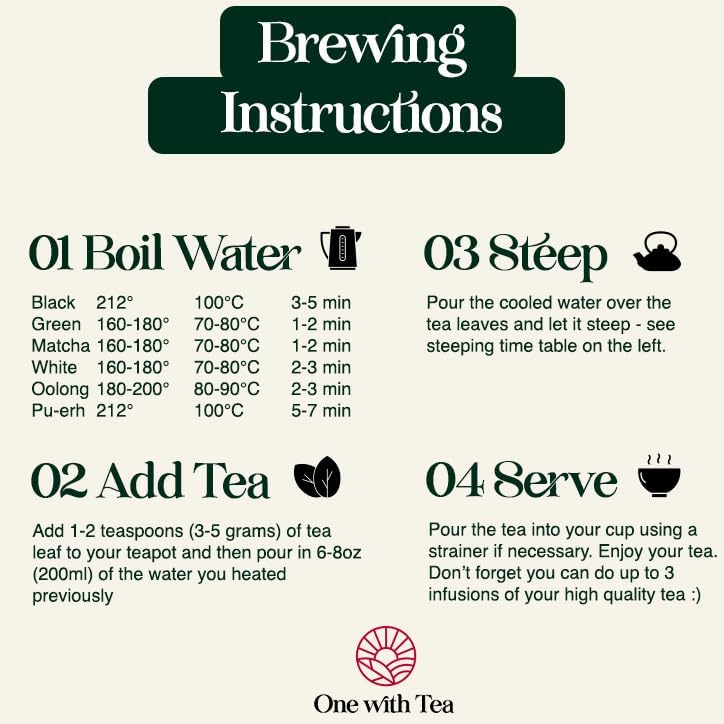 Brewing Instructions

01 Boil Water

| Black | 212° | 100°C | 3-5 min |
|---|---|---|---|
| Green | 160-180° | 70-80°C | 1-2 min |
| Matcha | 160-180° | 70-80°C | 1-2 min |
| White | 160-180° | 70-80°C | 2-3 min |
| Oolong | 180-200° | 80-90°C | 2-3 min |
| Pu-erh | 212° | 100°C | 5-7 min |

02 Add Tea

Add 1-2 teaspoons (3-5 grams) of tea leaf to your teapot and then pour in 6-8oz (200ml) of the water you heated previously

03 Steep

Pour the cooled water over the tea leaves and let it steep - see steeping time table on the left.

04 Serve

Pour the tea into your cup using a strainer if necessary. Enjoy your tea. Don't forget you can do up to 3 infusions of your high quality tea :)

One with Tea